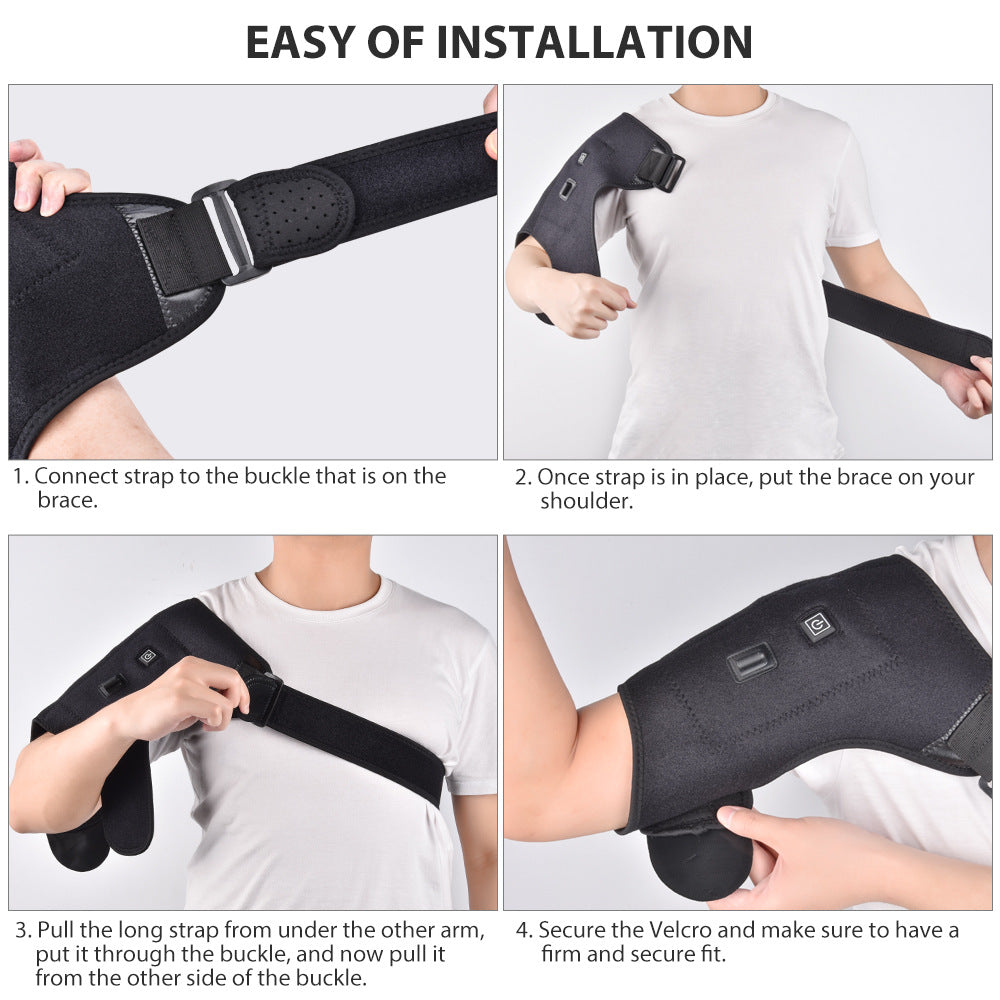 EASY OF INSTALLATION

1. Connect strap to the buckle that is on the brace.

2. Once strap is in place, put the brace on your shoulder.

3. Pull the long strap from under the other arm, put it through the buckle, and now pull it from the other side of the buckle.

4. Secure the Velcro and make sure to have a firm and secure fit.