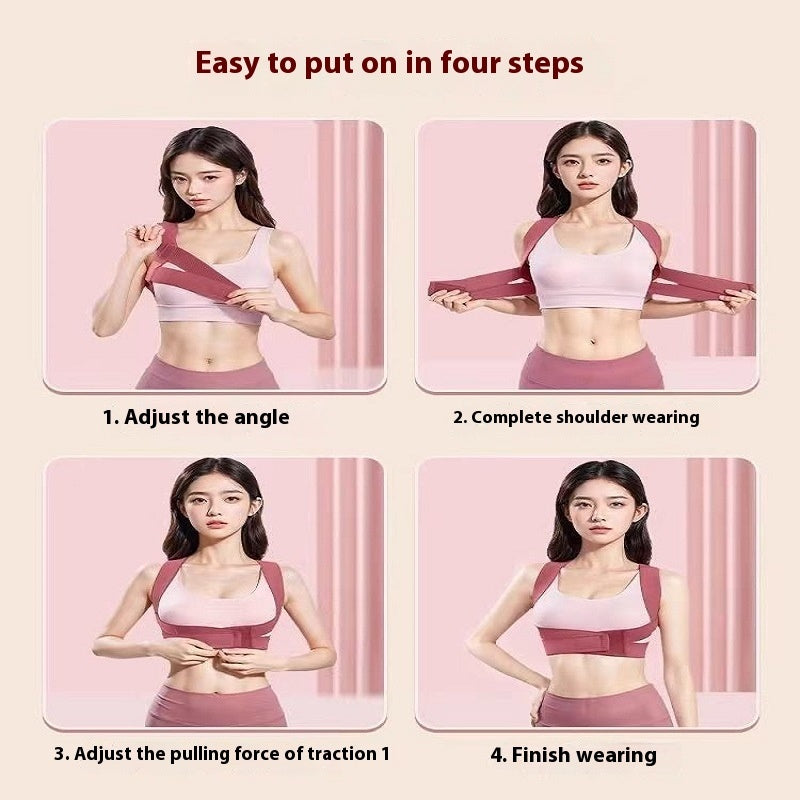 Easy to put on in four steps

1. Adjust the angle

2. Complete shoulder wearing

3. Adjust the pulling force of traction 1

4. Finish wearing