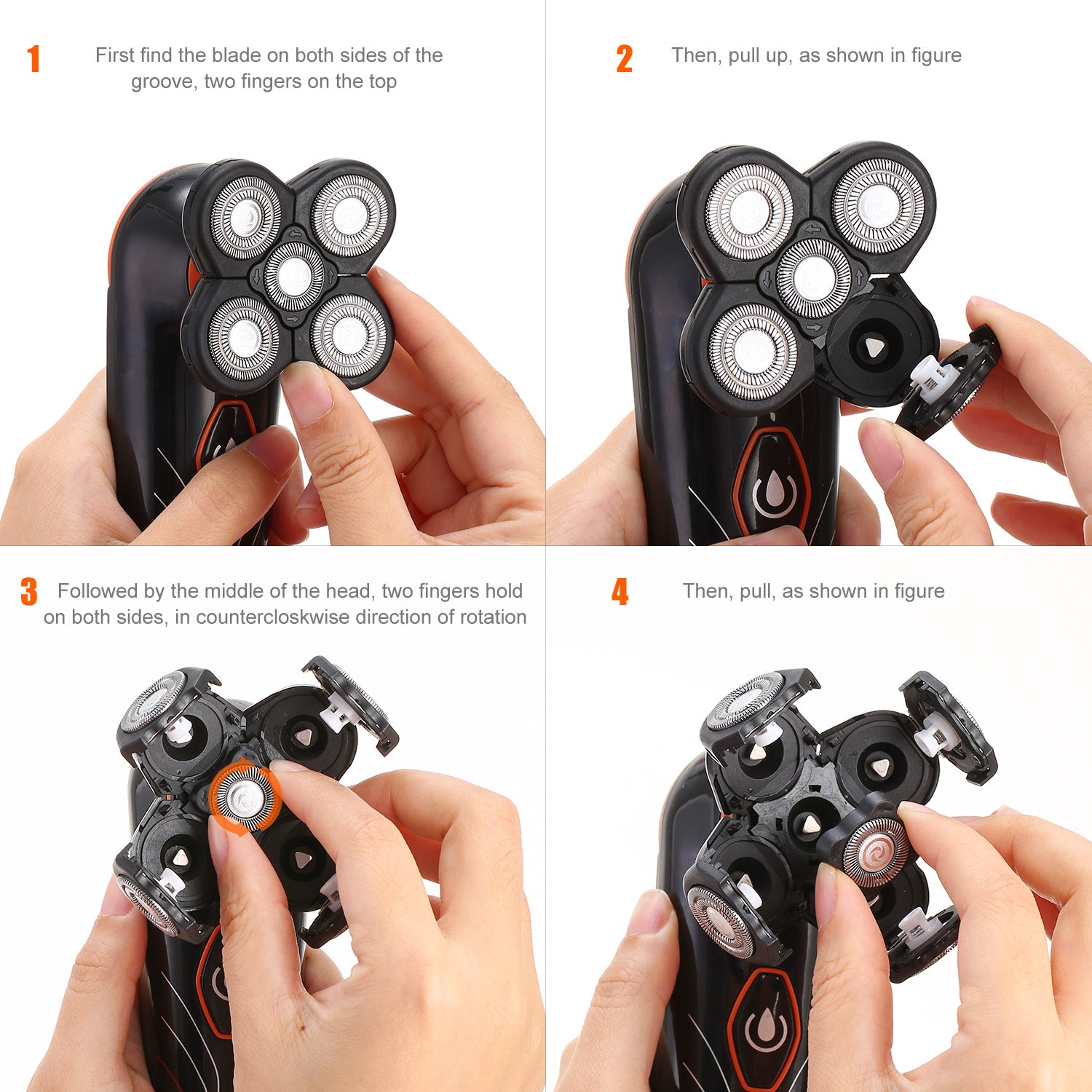 1 First find the blade on both sides of the groove, two fingers on the top

2 Then, pull up, as shown in figure

3 Followed by the middle of the head, two fingers hold on both sides, in countercloskwise direction of rotation

4 Then, pull, as shown in figure