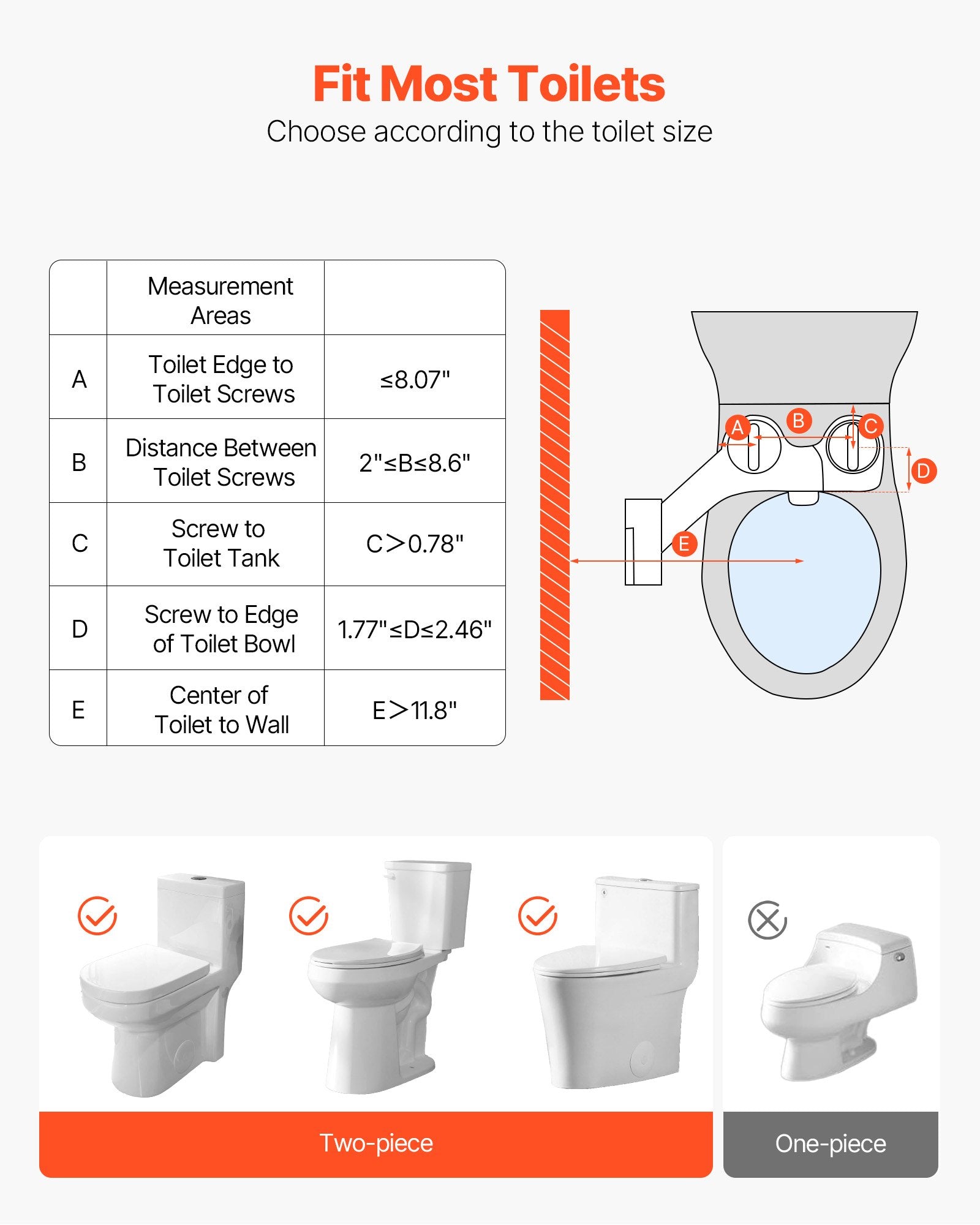 Fit Most Toilets

Choose according to the toilet size

|  | Measurement Areas |  |
|---|---|---|
| A | Toilet Edge to Toilet Screws | ≤8.07" |
| B | Distance Between Toilet Screws | 2"≤B≤8.6" |
| C | Screw to Toilet Tank | C>0.78" |
| D | Screw to Edge of Toilet Bowl | 1.77"≤D≤2.46" |
| E | Center of Toilet to Wall | E>11.8" |

A B C D E

Two-piece

One-piece