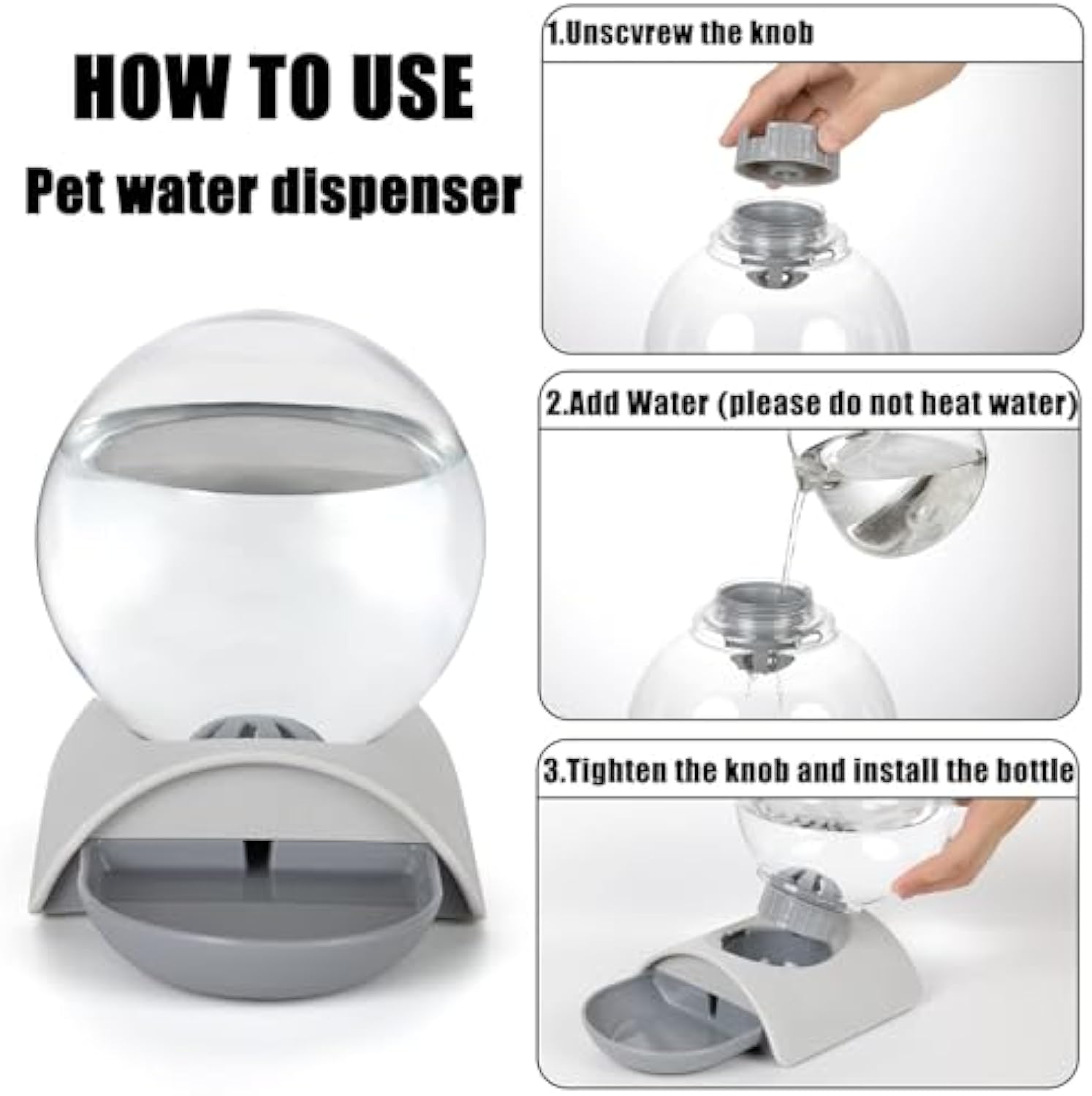 HOW TO USE
Pet water dispenser

1.Unscvrew the knob

2.Add Water (please do not heat water)

3.Tighten the knob and install the bottle